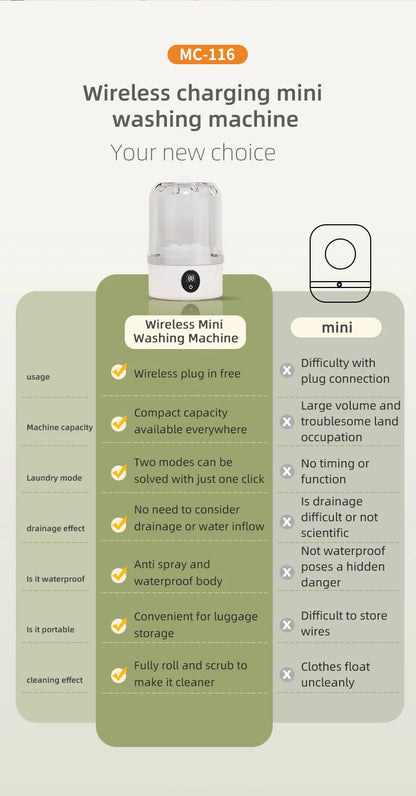 MC-116

Wireless charging mini washing machine

Your new choice

| | Wireless Mini Washing Machine | mini |
|---|---|---|
| usage | Wireless plug in free | Difficulty with plug connection |
| Machine capacity | Compact capacity available everywhere | Large volume and troublesome land occupation |
| Laundry mode | Two modes can be solved with just one click | No timing or function |
| drainage effect | No need to consider drainage or water inflow | Is drainage difficult or not scientific |
| Is it waterproof | Anti spray and waterproof body | Not waterproof poses a hidden danger |
| Is it portable | Convenient for luggage storage | Difficult to store wires |
| cleaning effect | Fully roll and scrub to make it cleaner | Clothes float uncleanly |